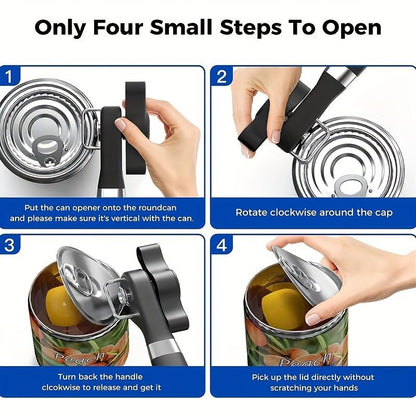 Only Four Small Steps To Open

1

Put the can opener onto the roundcan and please make sure it's vertical with the can.

2

Rotate clockwise around the cap

3

Peach

Turn back the handle clcokwise to release and get it

4

Peach

Pick up the lid directly without scratching your hands