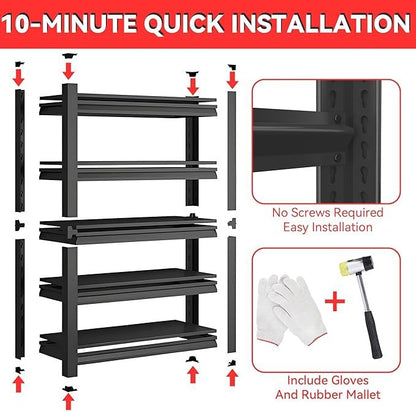 10-MINUTE QUICK INSTALLATION

No Screws Required
Easy Installation

Include Gloves
And Rubber Mallet