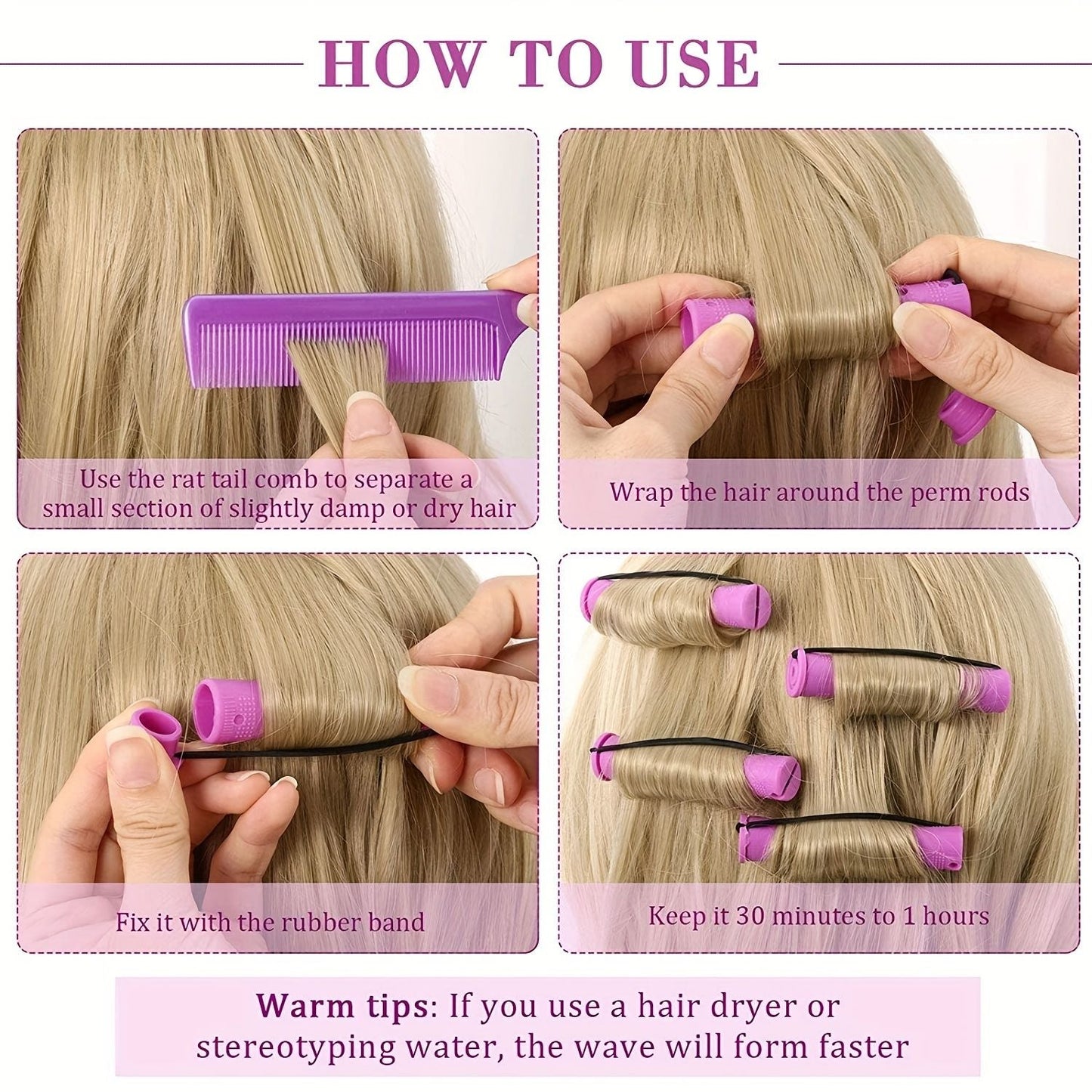 HOW TO USE

Use the rat tail comb to separate a small section of slightly damp or dry hair

Wrap the hair around the perm rods

Fix it with the rubber band

Keep it 30 minutes to 1 hours

Warm tips: If you use a hair dryer or stereotyping water, the wave will form faster