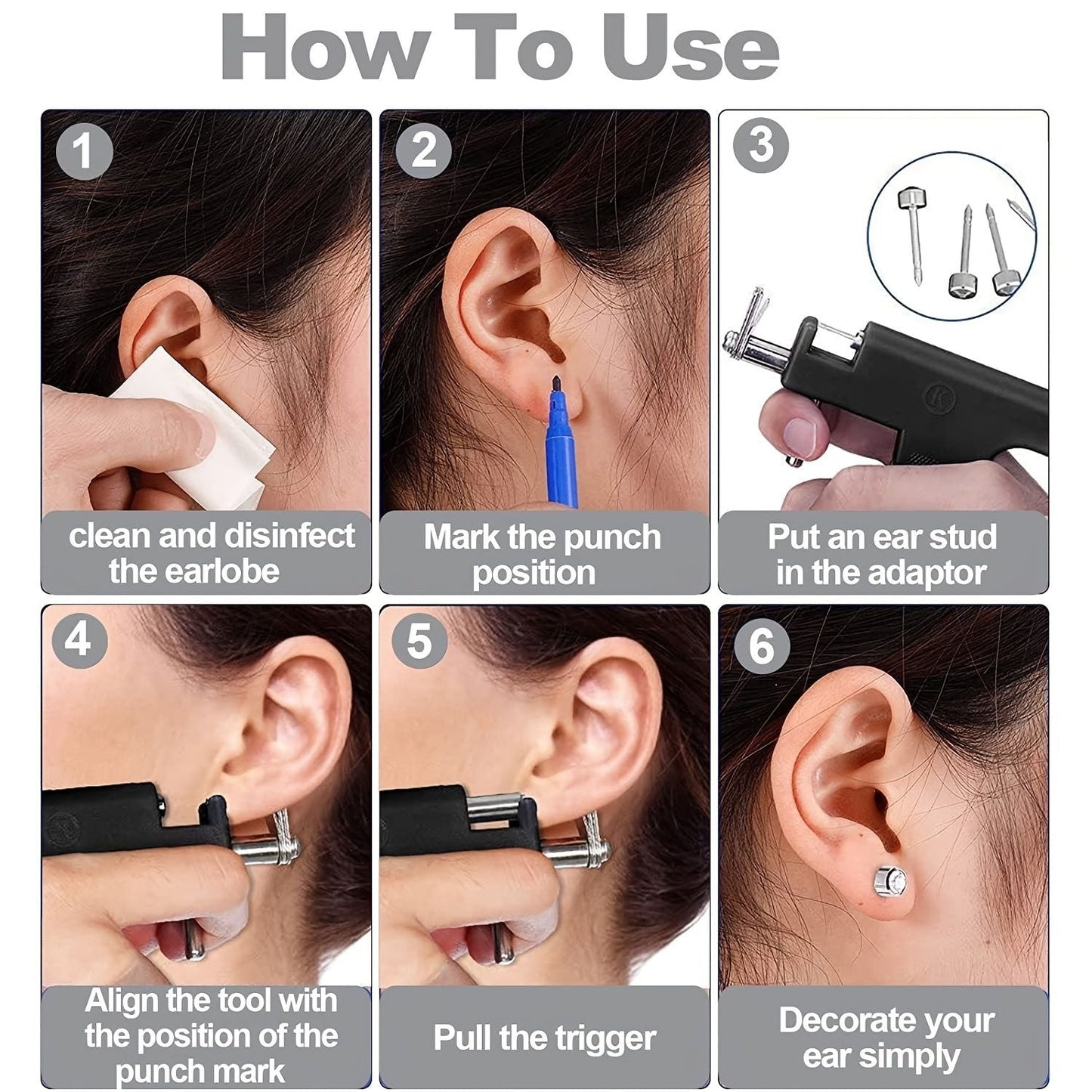 How To Use

1
clean and disinfect the earlobe

2
Mark the punch position

3
Put an ear stud in the adaptor

4
Align the tool with the position of the punch mark

5
Pull the trigger

6
Decorate your ear simply