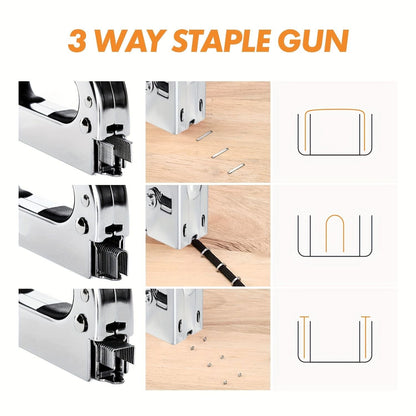 3 WAY STAPLE GUN