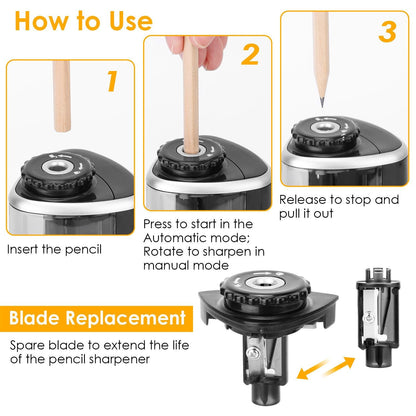 How to Use

1

Insert the pencil

2

Press to start in the Automatic mode; Rotate to sharpen in manual mode

3

Release to stop and pull it out

Blade Replacement

Spare blade to extend the life of the pencil sharpener