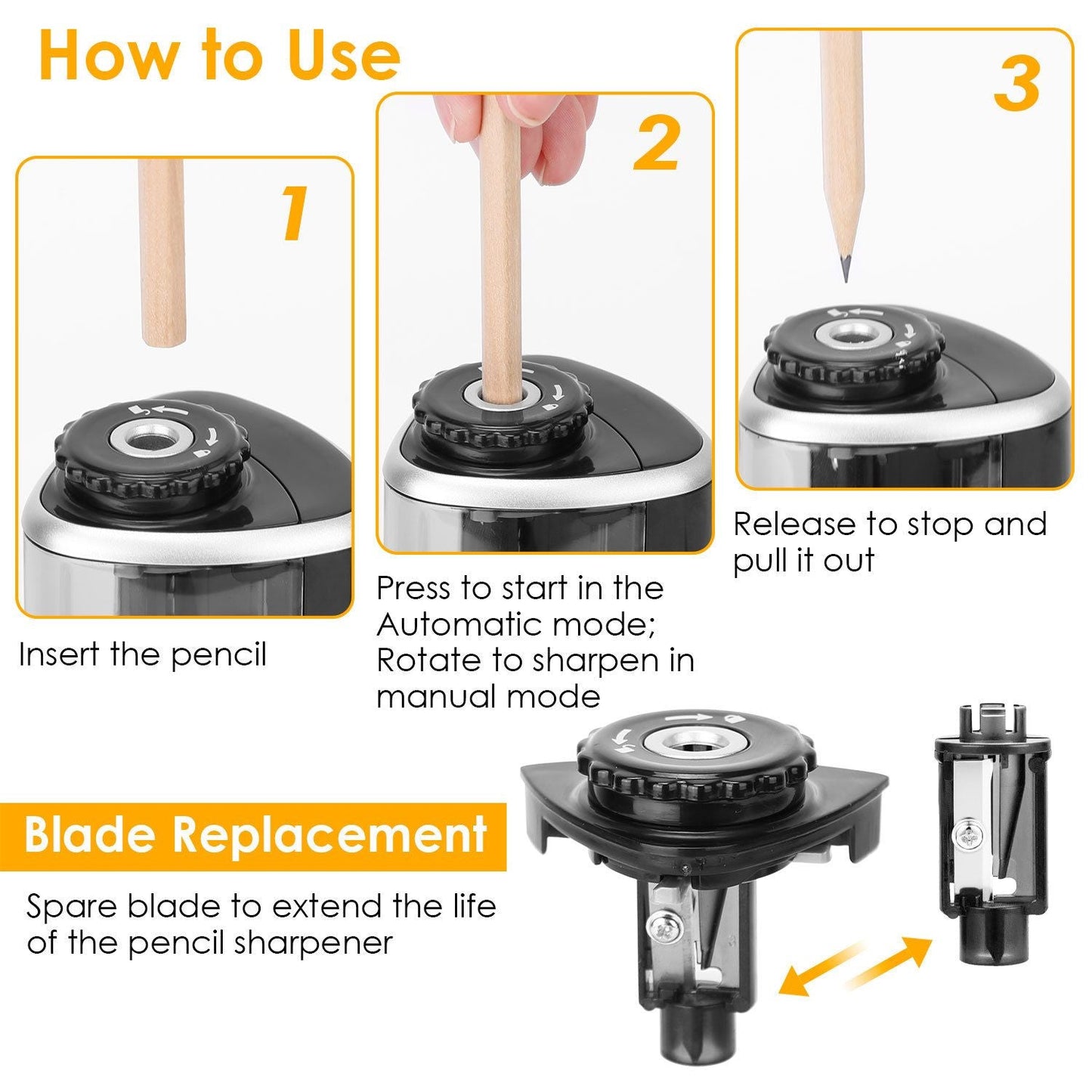 How to Use

1

Insert the pencil

2

Press to start in the Automatic mode; Rotate to sharpen in manual mode

3

Release to stop and pull it out

Blade Replacement

Spare blade to extend the life of the pencil sharpener