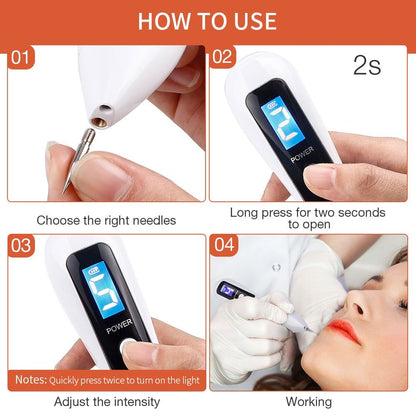 HOW TO USE

01

Choose the right needles

02

2s

2

POWER

Long press for two seconds to open

03

5

POWER

Notes: Quickly press twice to turn on the light

Adjust the intensity

04

Working