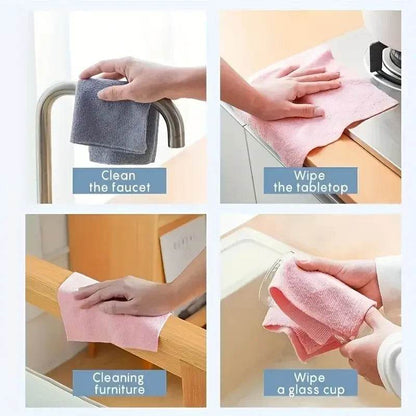 Clean
the faucet

Wipe
the tabletop

Cleaning
furniture

Wipe
a glass cup