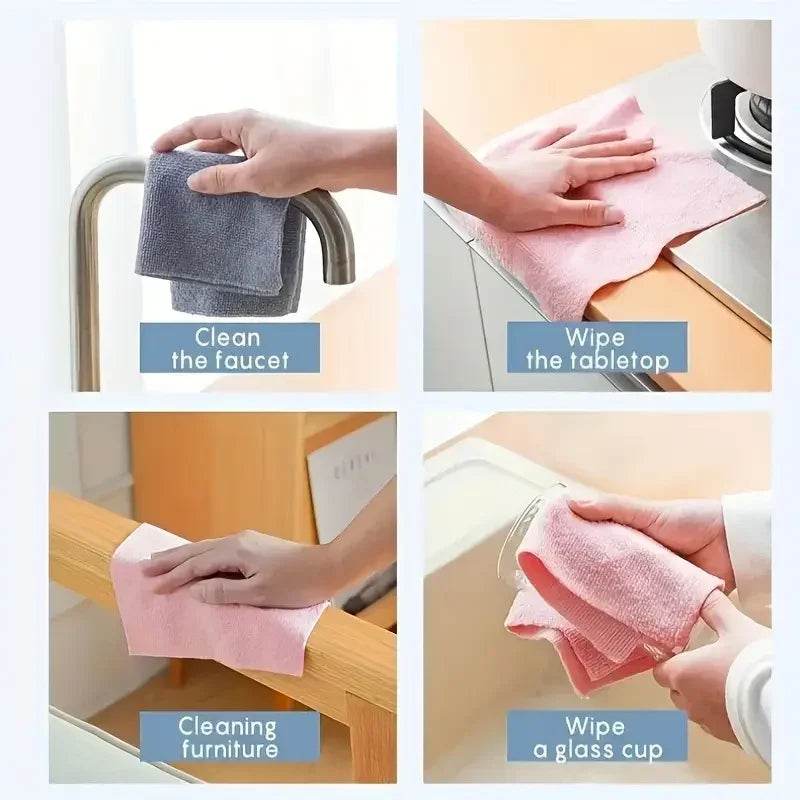 Clean the faucet

Wipe the tabletop

Cleaning furniture

Wipe a glass cup