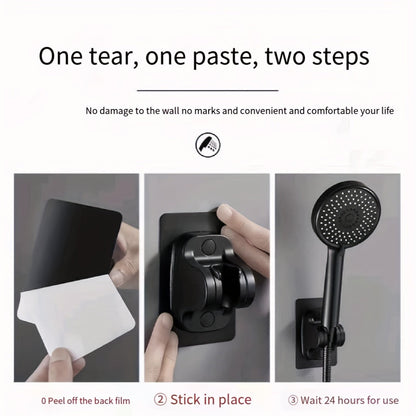 One tear, one paste, two steps

No damage to the wall no marks and convenient and comfortable your life

0 Peel off the back film

② Stick in place

③ Wait 24 hours for use