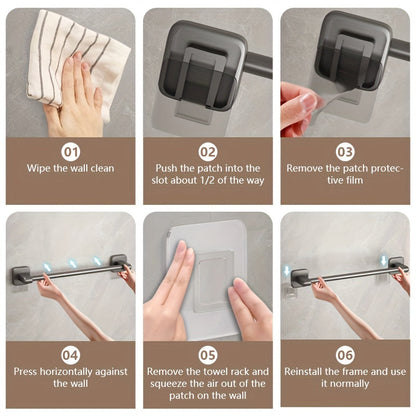 01
Wipe the wall clean

02
Push the patch into the slot about 1/2 of the way

03
Remove the patch protective film

04
Press horizontally against the wall

05
Remove the towel rack and squeeze the air out of the patch on the wall

06
Reinstall the frame and use it normally