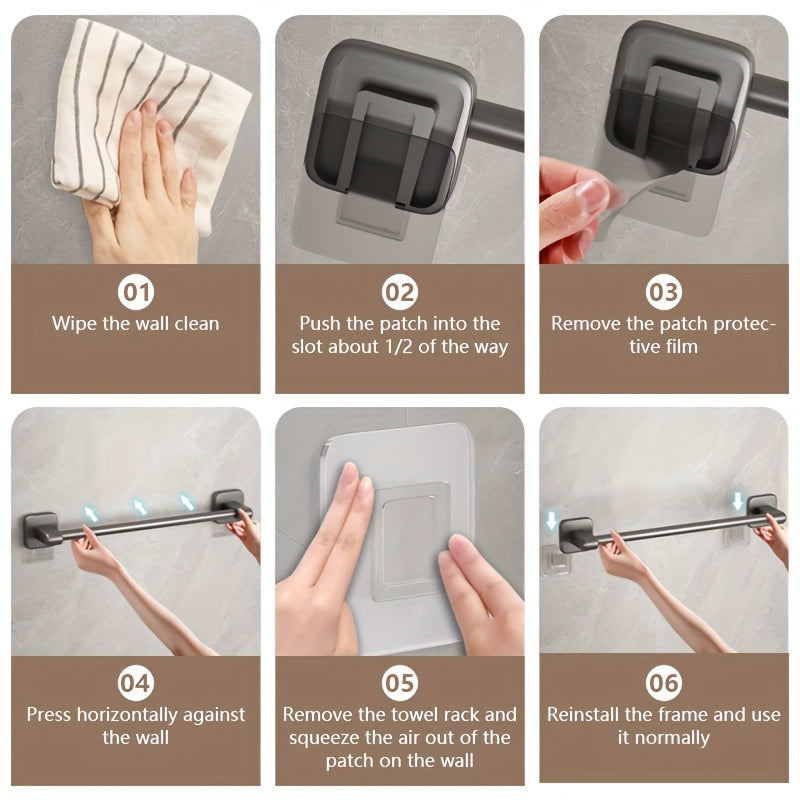 01
Wipe the wall clean

02
Push the patch into the slot about 1/2 of the way

03
Remove the patch protective film

04
Press horizontally against the wall

05
Remove the towel rack and squeeze the air out of the patch on the wall

06
Reinstall the frame and use it normally