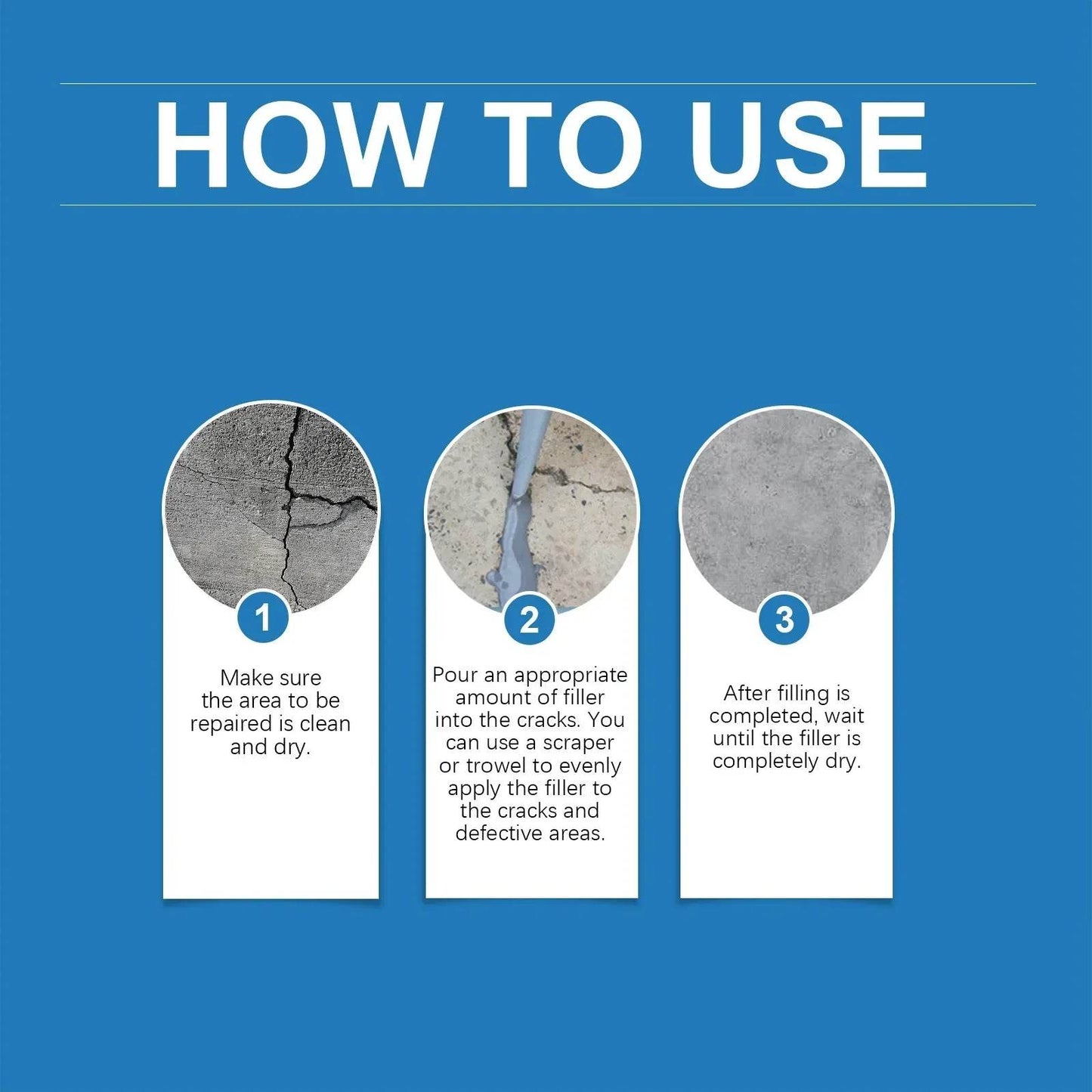 HOW TO USE

1

Make sure the area to be repaired is clean and dry.

2

Pour an appropriate amount of filler into the cracks. You can use a scraper or trowel to evenly apply the filler to the cracks and defective areas.

3

After filling is completed, wait until the filler is completely dry.