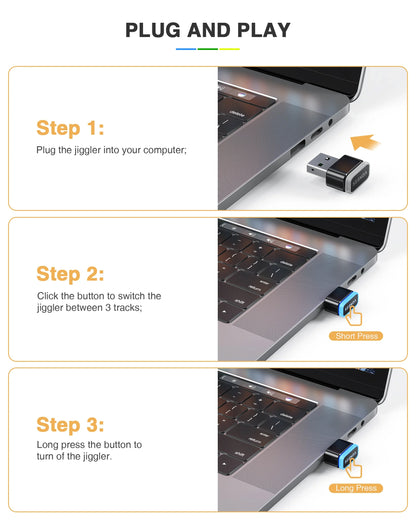 PLUG AND PLAY

Step 1:
Plug the jiggler into your computer;

Step 2:
Click the button to switch the jiggler between 3 tracks;

Short Press

Step 3:
Long press the button to turn of the jiggler.

Long Press