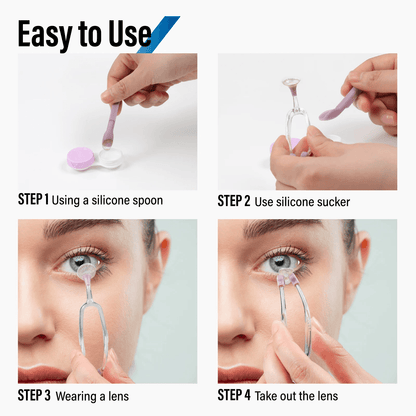 Easy to Use

STEP 1 Using a silicone spoon

STEP 2 Use silicone sucker

STEP 3 Wearing a lens

STEP 4 Take out the lens