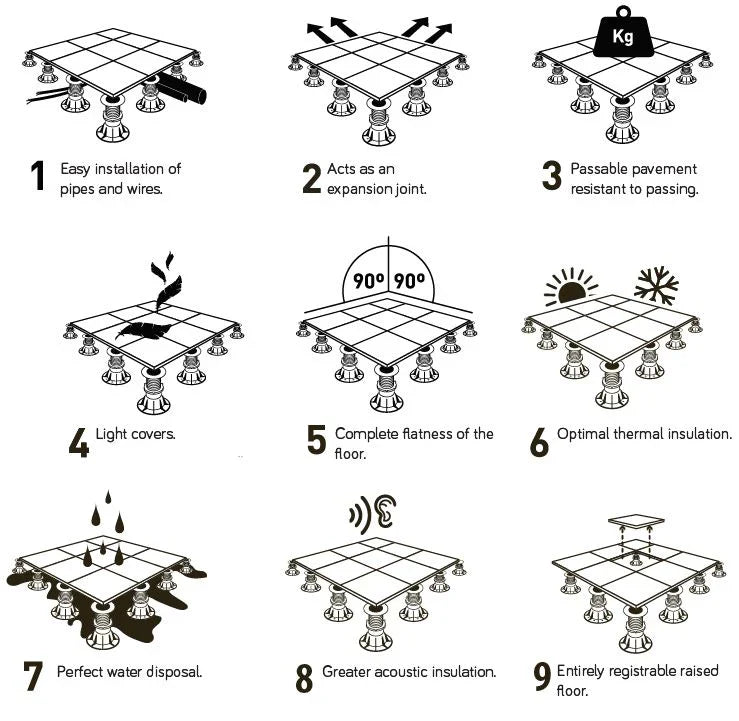 Kg

1 Easy installation of pipes and wires.

2 Acts as an expansion joint.

3 Passable pavement resistant to passing.

90º 90º

4 Light covers.

5 Complete flatness of the floor.

6 Optimal thermal insulation.

7 Perfect water disposal.

8 Greater acoustic insulation.

9 Entirely registrable raised floor.