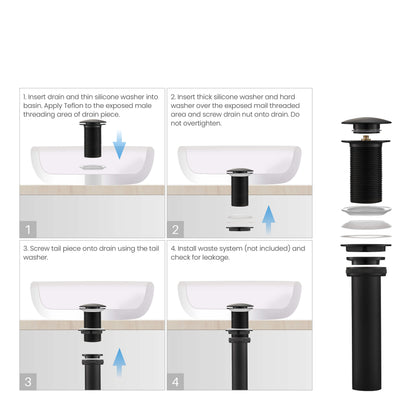 1. Insert drain and thin silicone washer into basin. Apply Teflon to the exposed male threading area of drain piece.

1

2. Insert thick silicone washer and hard washer over the exposed mail threaded area and screw drain nut onto drain. Do not overtighten.

2

3. Screw tail piece onto drain using the tail washer.

3

4. Install waste system (not included) and check for leakage.

4