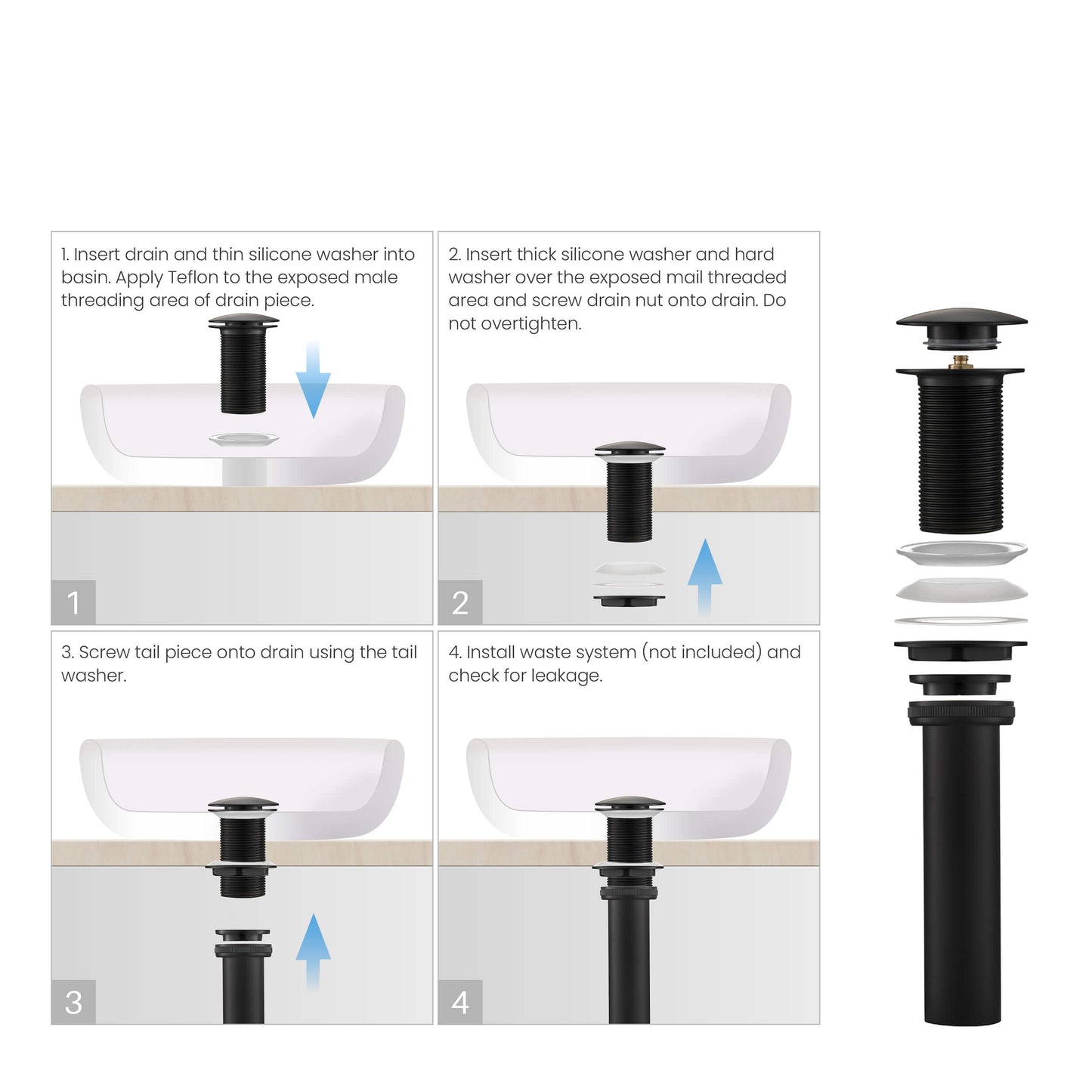 1. Insert drain and thin silicone washer into basin. Apply Teflon to the exposed male threading area of drain piece.

1

2. Insert thick silicone washer and hard washer over the exposed mail threaded area and screw drain nut onto drain. Do not overtighten.

2

3. Screw tail piece onto drain using the tail washer.

3

4. Install waste system (not included) and check for leakage.

4