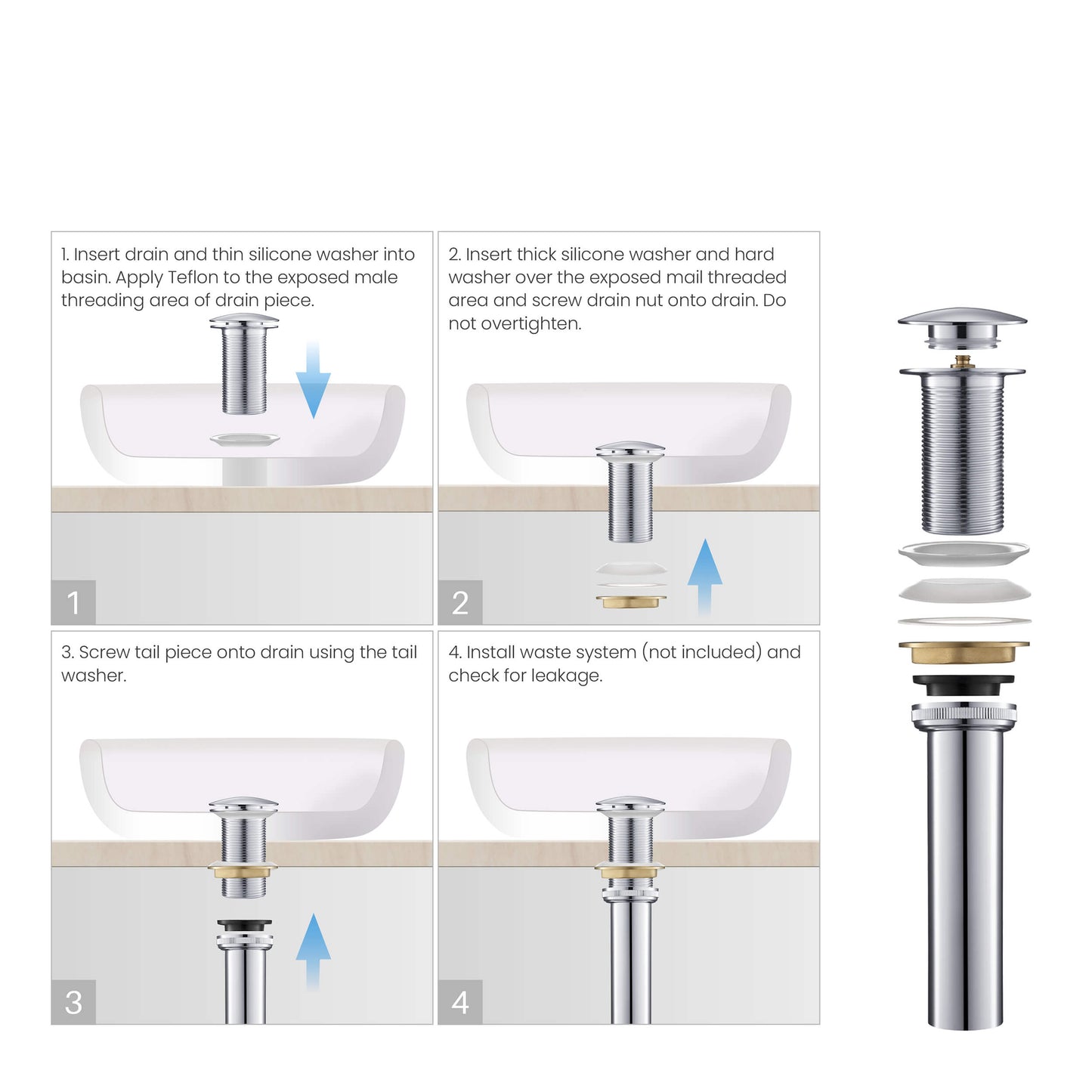 1. Insert drain and thin silicone washer into basin. Apply Teflon to the exposed male threading area of drain piece.

1

2. Insert thick silicone washer and hard washer over the exposed mail threaded area and screw drain nut onto drain. Do not overtighten.

2

3. Screw tail piece onto drain using the tail washer.

3

4. Install waste system (not included) and check for leakage.

4