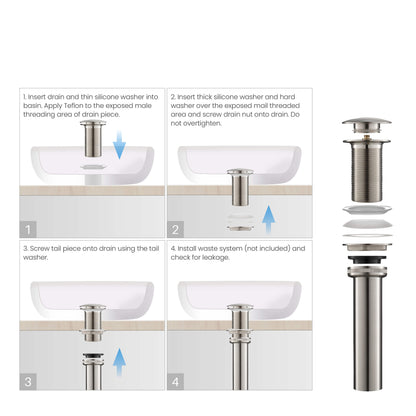 1. Insert drain and thin silicone washer into basin. Apply Teflon to the exposed male threading area of drain piece.

1

2. Insert thick silicone washer and hard washer over the exposed mail threaded area and screw drain nut onto drain. Do not overtighten.

2

3. Screw tail piece onto drain using the tail washer.

3

4. Install waste system (not included) and check for leakage.

4