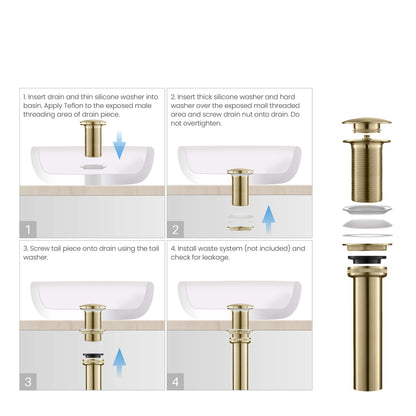 1. Insert drain and thin silicone washer into basin. Apply Teflon to the exposed male threading area of drain piece.

1

2. Insert thick silicone washer and hard washer over the exposed mail threaded area and screw drain nut onto drain. Do not overtighten.

2

3. Screw tail piece onto drain using the tail washer.

3

4. Install waste system (not included) and check for leakage.

4