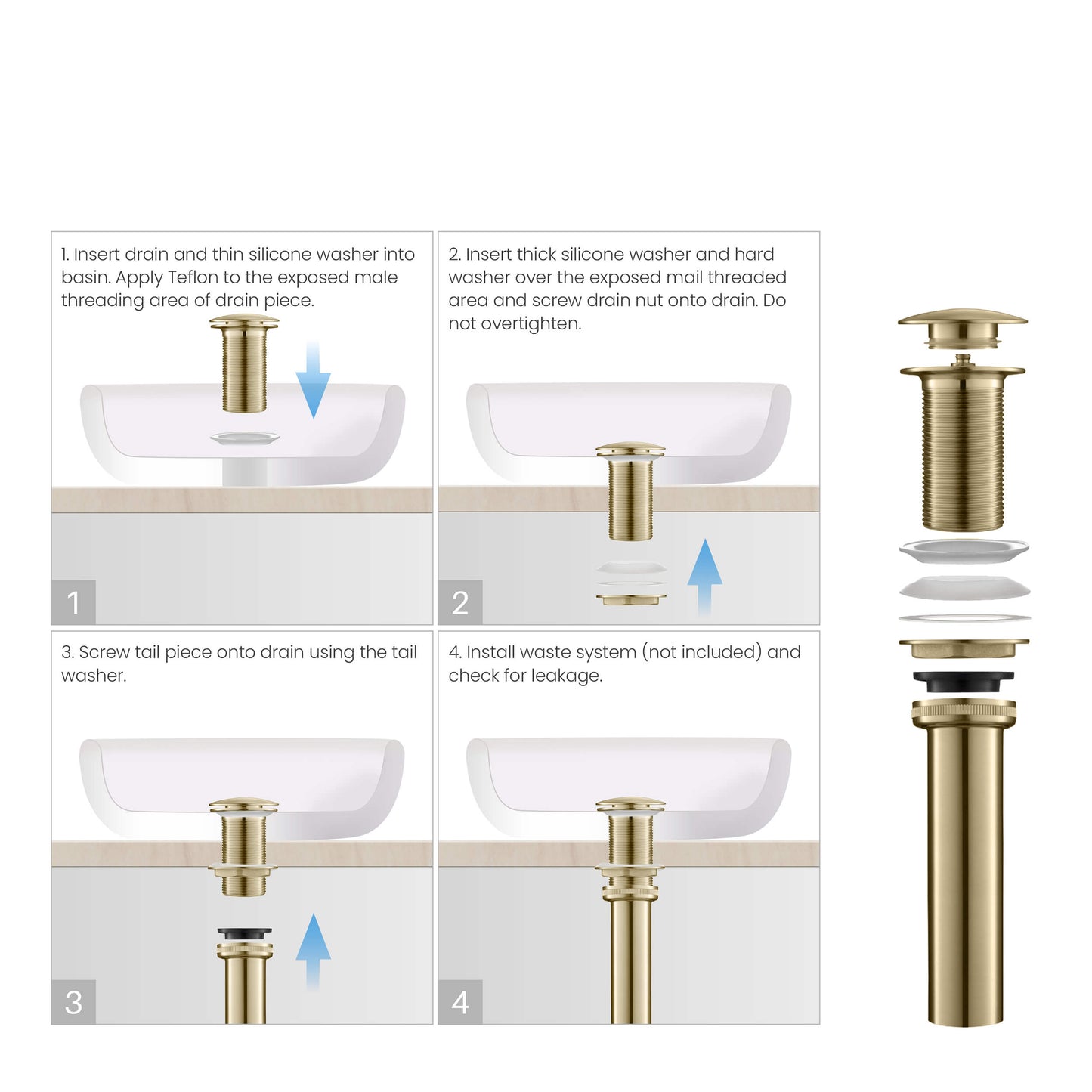 1. Insert drain and thin silicone washer into basin. Apply Teflon to the exposed male threading area of drain piece.

1

2. Insert thick silicone washer and hard washer over the exposed mail threaded area and screw drain nut onto drain. Do not overtighten.

2

3. Screw tail piece onto drain using the tail washer.

3

4. Install waste system (not included) and check for leakage.

4