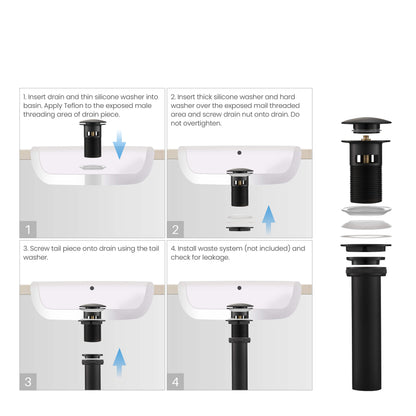 1. Insert drain and thin silicone washer into basin. Apply Teflon to the exposed male threading area of drain piece.

1

2. Insert thick silicone washer and hard washer over the exposed mail threaded area and screw drain nut onto drain. Do not overtighten.

2

3. Screw tail piece onto drain using the tail washer.

3

4. Install waste system (not included) and check for leakage.

4