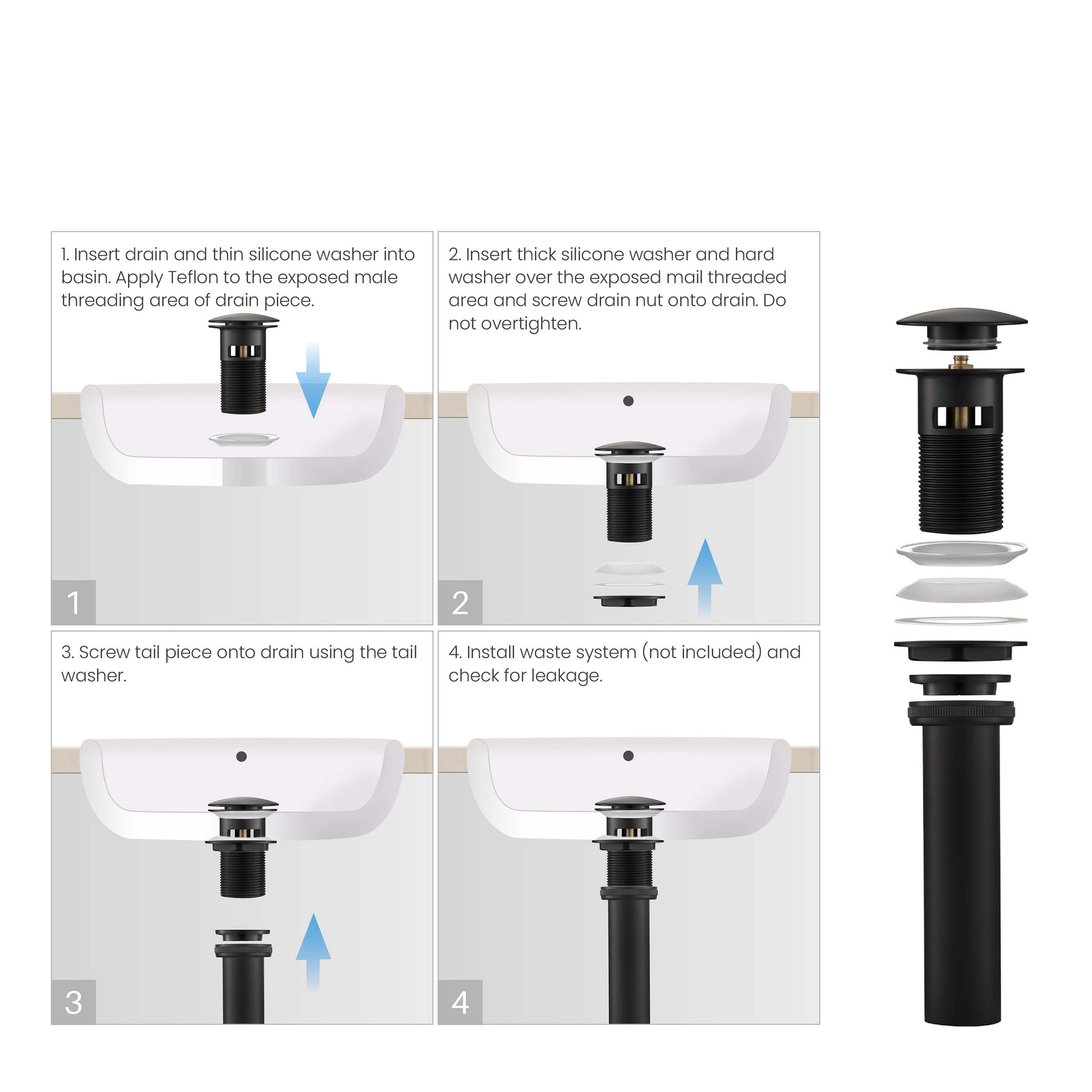 1. Insert drain and thin silicone washer into basin. Apply Teflon to the exposed male threading area of drain piece.

1

2. Insert thick silicone washer and hard washer over the exposed mail threaded area and screw drain nut onto drain. Do not overtighten.

2

3. Screw tail piece onto drain using the tail washer.

3

4. Install waste system (not included) and check for leakage.

4