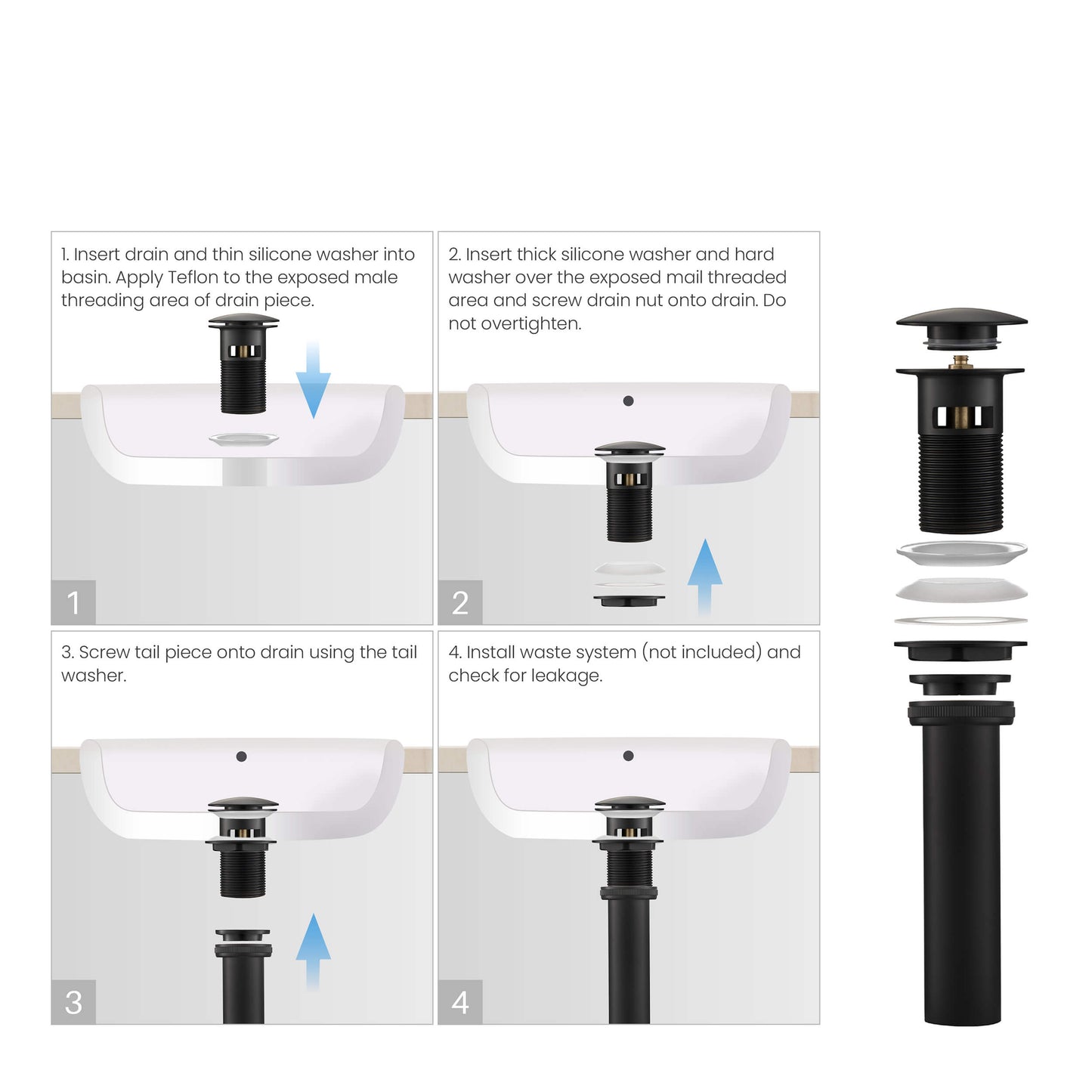 1. Insert drain and thin silicone washer into basin. Apply Teflon to the exposed male threading area of drain piece.

1

2. Insert thick silicone washer and hard washer over the exposed mail threaded area and screw drain nut onto drain. Do not overtighten.

2

3. Screw tail piece onto drain using the tail washer.

3

4. Install waste system (not included) and check for leakage.

4