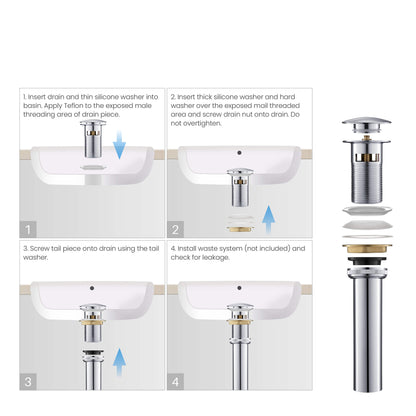 1. Insert drain and thin silicone washer into basin. Apply Teflon to the exposed male threading area of drain piece.

1

2. Insert thick silicone washer and hard washer over the exposed mail threaded area and screw drain nut onto drain. Do not overtighten.

2

3. Screw tail piece onto drain using the tail washer.

3

4. Install waste system (not included) and check for leakage.

4