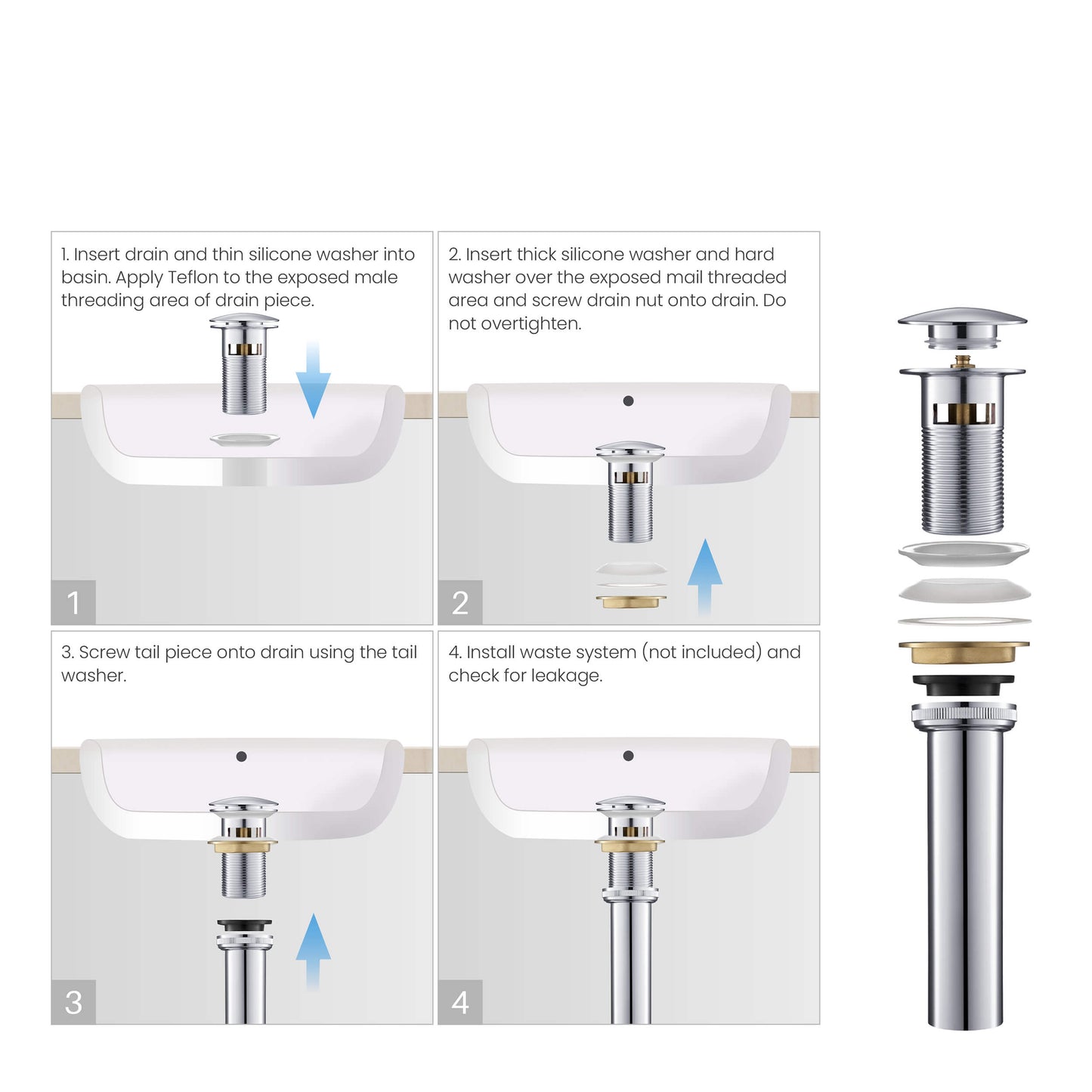 1. Insert drain and thin silicone washer into basin. Apply Teflon to the exposed male threading area of drain piece.

1

2. Insert thick silicone washer and hard washer over the exposed mail threaded area and screw drain nut onto drain. Do not overtighten.

2

3. Screw tail piece onto drain using the tail washer.

3

4. Install waste system (not included) and check for leakage.

4