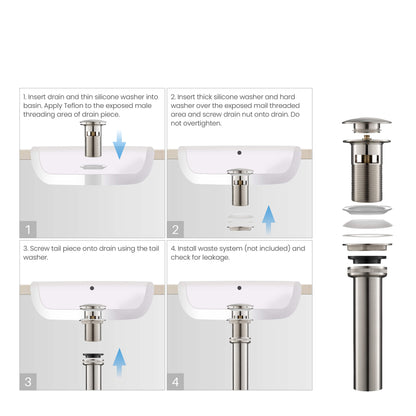 1. Insert drain and thin silicone washer into basin. Apply Teflon to the exposed male threading area of drain piece.

1

2. Insert thick silicone washer and hard washer over the exposed mail threaded area and screw drain nut onto drain. Do not overtighten.

2

3. Screw tail piece onto drain using the tail washer.

3

4. Install waste system (not included) and check for leakage.

4