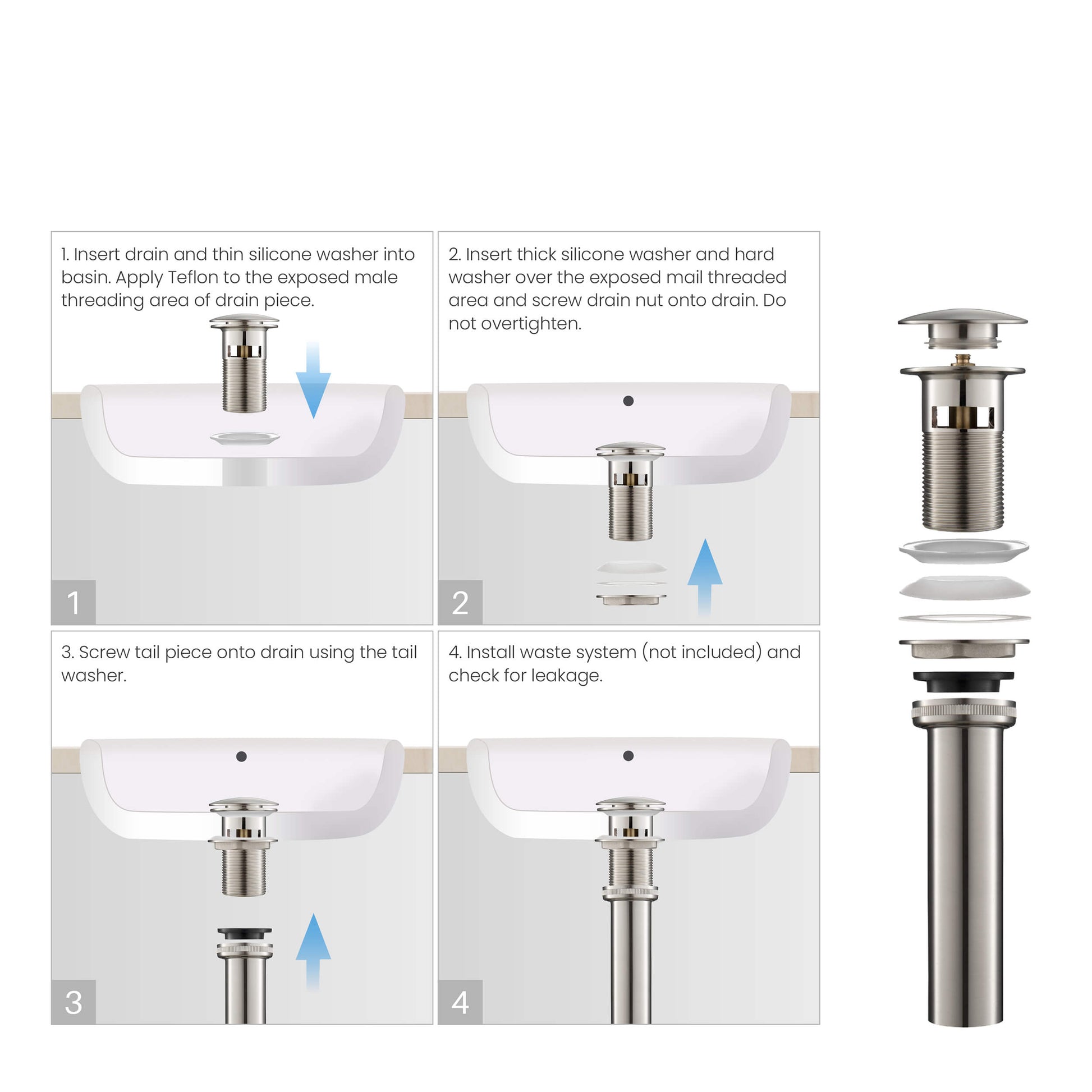 1. Insert drain and thin silicone washer into basin. Apply Teflon to the exposed male threading area of drain piece.

1

2. Insert thick silicone washer and hard washer over the exposed mail threaded area and screw drain nut onto drain. Do not overtighten.

2

3. Screw tail piece onto drain using the tail washer.

3

4. Install waste system (not included) and check for leakage.

4