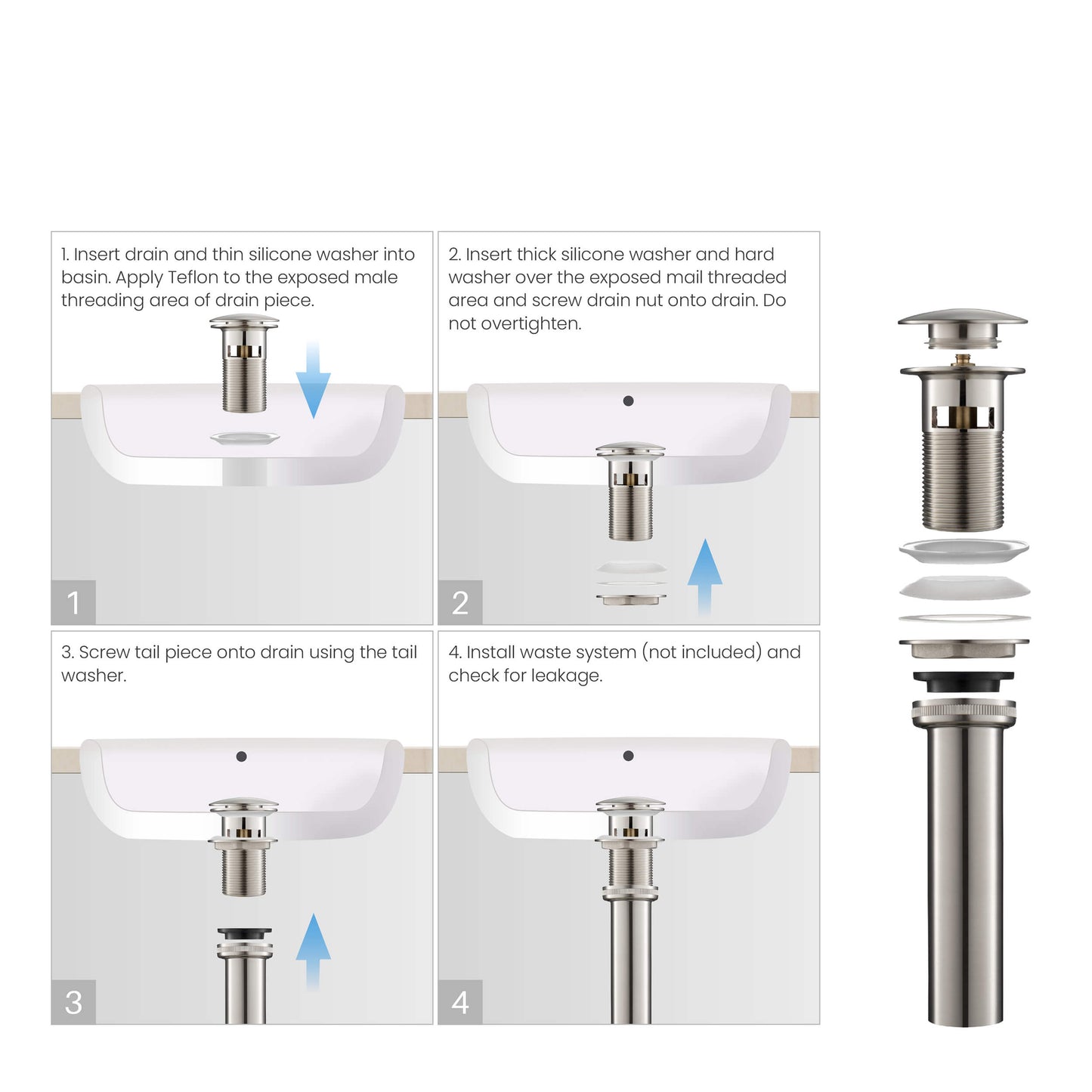 1. Insert drain and thin silicone washer into basin. Apply Teflon to the exposed male threading area of drain piece.

1

2. Insert thick silicone washer and hard washer over the exposed mail threaded area and screw drain nut onto drain. Do not overtighten.

2

3. Screw tail piece onto drain using the tail washer.

3

4. Install waste system (not included) and check for leakage.

4