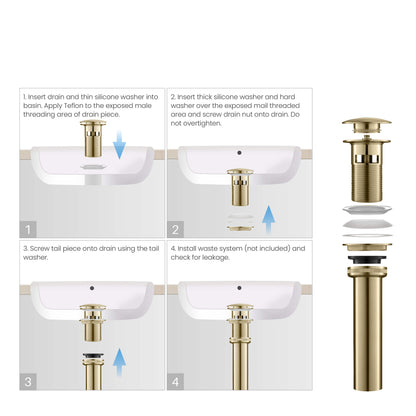 1. Insert drain and thin silicone washer into basin. Apply Teflon to the exposed male threading area of drain piece.

1

2. Insert thick silicone washer and hard washer over the exposed mail threaded area and screw drain nut onto drain. Do not overtighten.

2

3. Screw tail piece onto drain using the tail washer.

3

4. Install waste system (not included) and check for leakage.

4