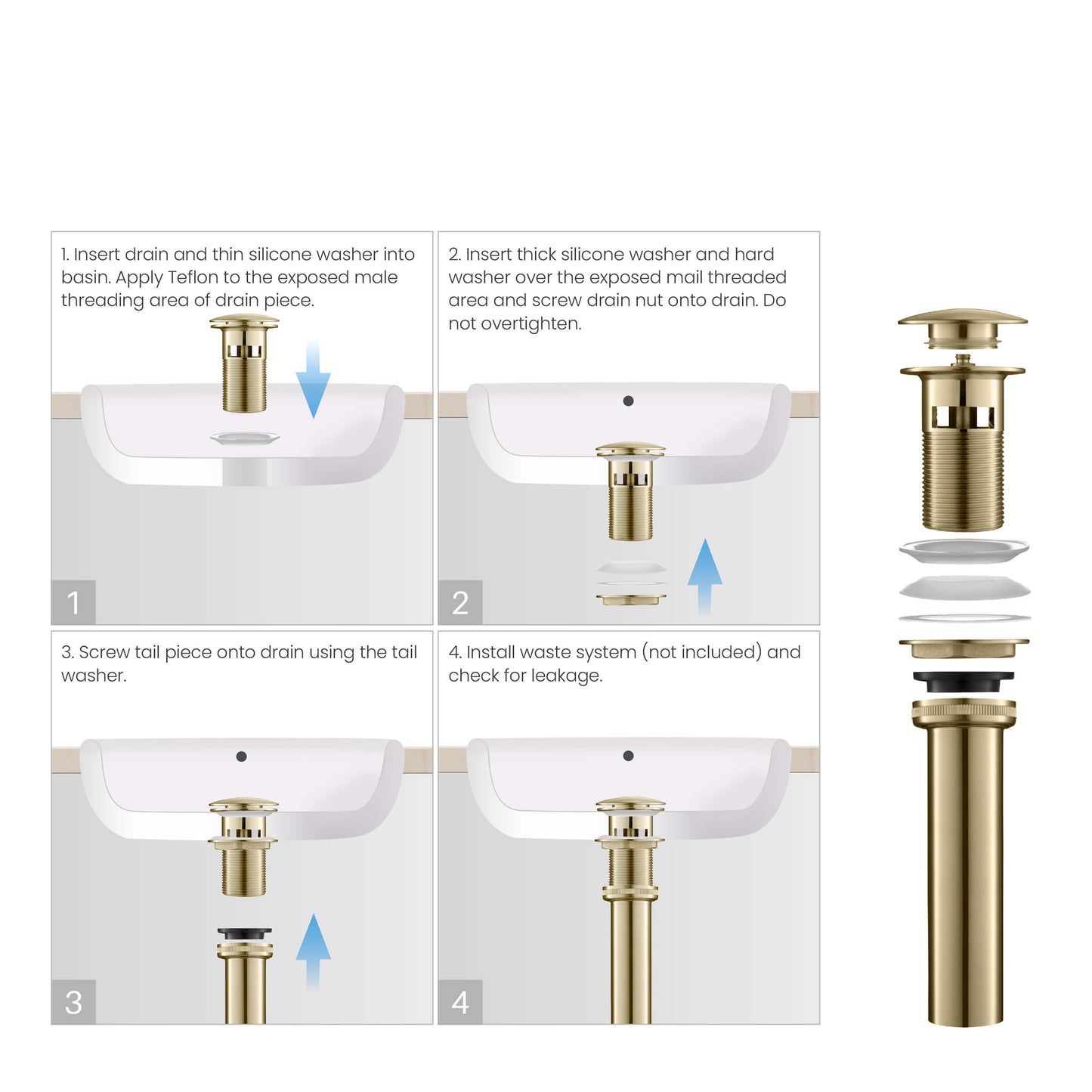 1. Insert drain and thin silicone washer into basin. Apply Teflon to the exposed male threading area of drain piece.

1

2. Insert thick silicone washer and hard washer over the exposed mail threaded area and screw drain nut onto drain. Do not overtighten.

2

3. Screw tail piece onto drain using the tail washer.

3

4. Install waste system (not included) and check for leakage.

4