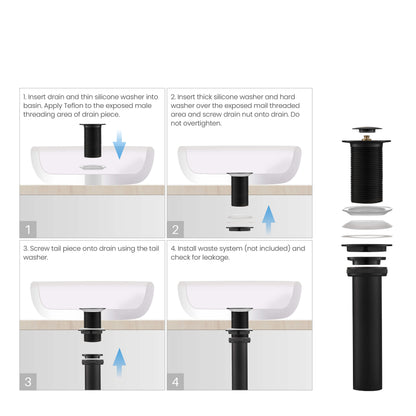 1. Insert drain and thin silicone washer into basin. Apply Teflon to the exposed male threading area of drain piece.

1

2. Insert thick silicone washer and hard washer over the exposed mail threaded area and screw drain nut onto drain. Do not overtighten.

2

3. Screw tail piece onto drain using the tail washer.

3

4. Install waste system (not included) and check for leakage.

4