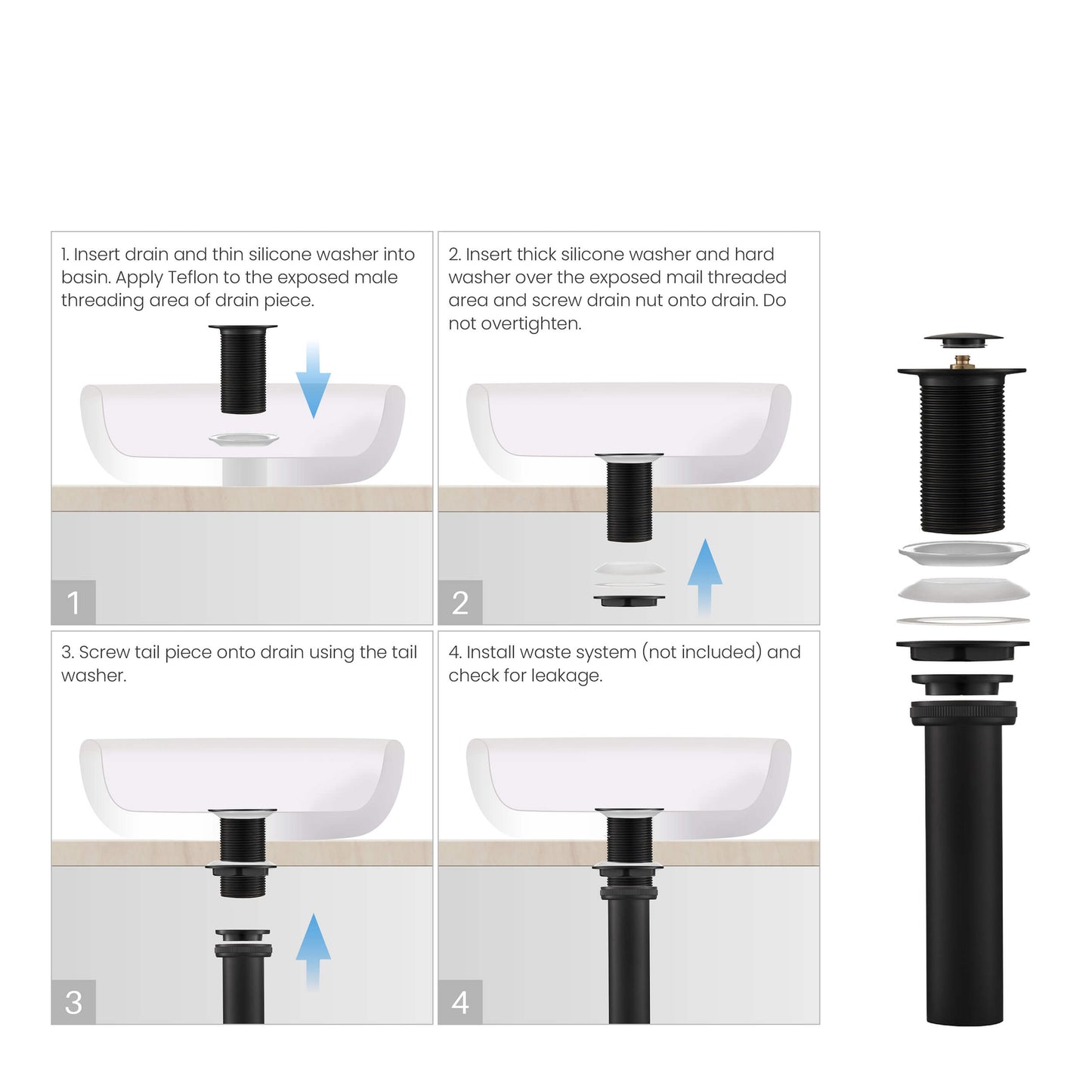 1. Insert drain and thin silicone washer into basin. Apply Teflon to the exposed male threading area of drain piece.

1

2. Insert thick silicone washer and hard washer over the exposed mail threaded area and screw drain nut onto drain. Do not overtighten.

2

3. Screw tail piece onto drain using the tail washer.

3

4. Install waste system (not included) and check for leakage.

4