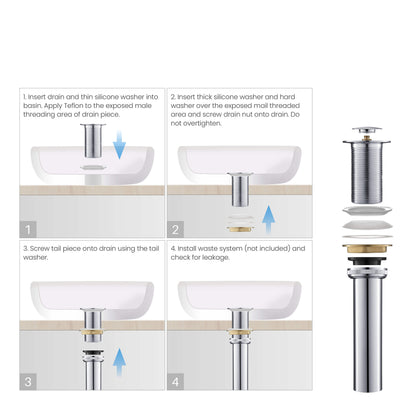 1. Insert drain and thin silicone washer into basin. Apply Teflon to the exposed male threading area of drain piece.

1

2. Insert thick silicone washer and hard washer over the exposed mail threaded area and screw drain nut onto drain. Do not overtighten.

2

3. Screw tail piece onto drain using the tail washer.

3

4. Install waste system (not included) and check for leakage.

4