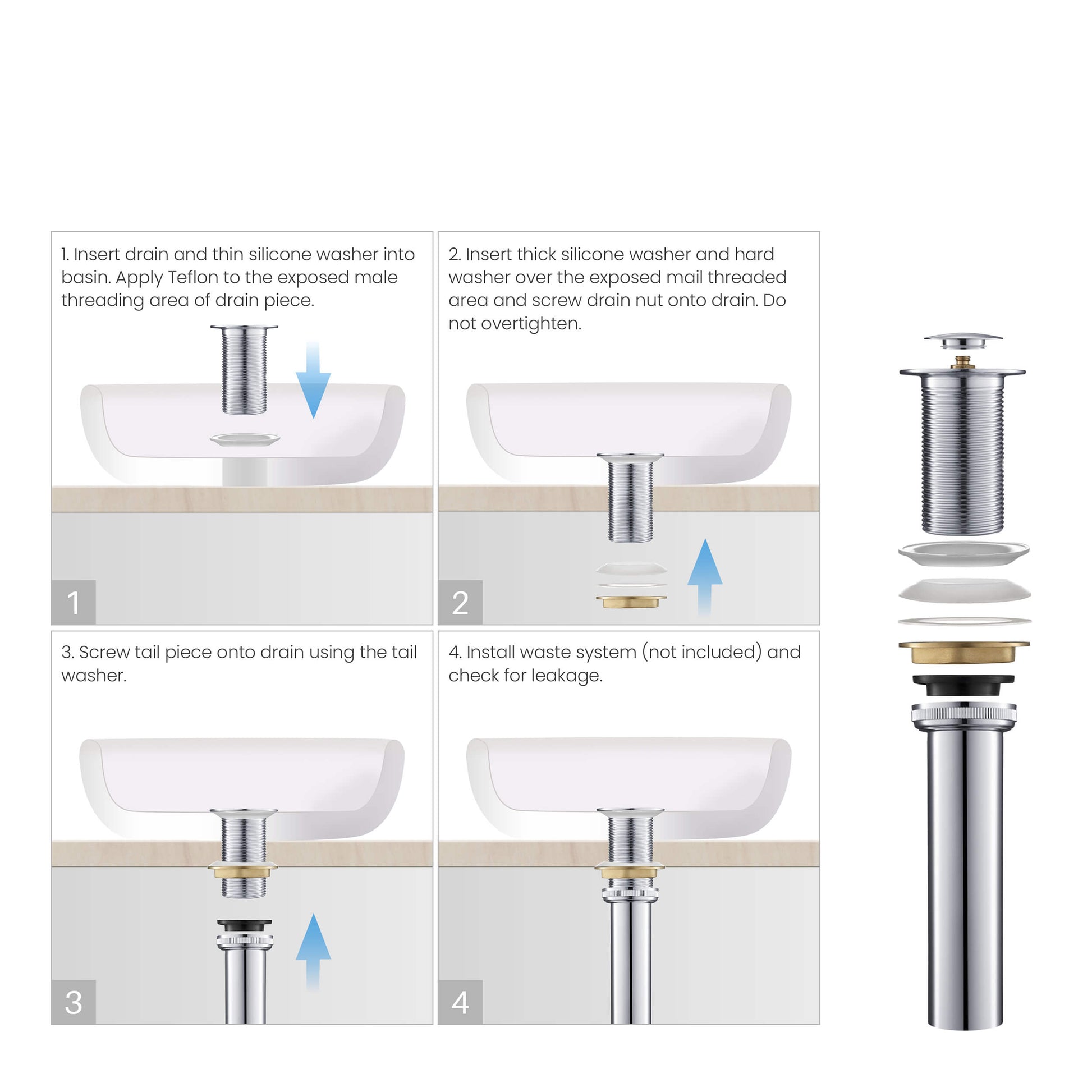 1. Insert drain and thin silicone washer into basin. Apply Teflon to the exposed male threading area of drain piece.

1

2. Insert thick silicone washer and hard washer over the exposed mail threaded area and screw drain nut onto drain. Do not overtighten.

2

3. Screw tail piece onto drain using the tail washer.

3

4. Install waste system (not included) and check for leakage.

4