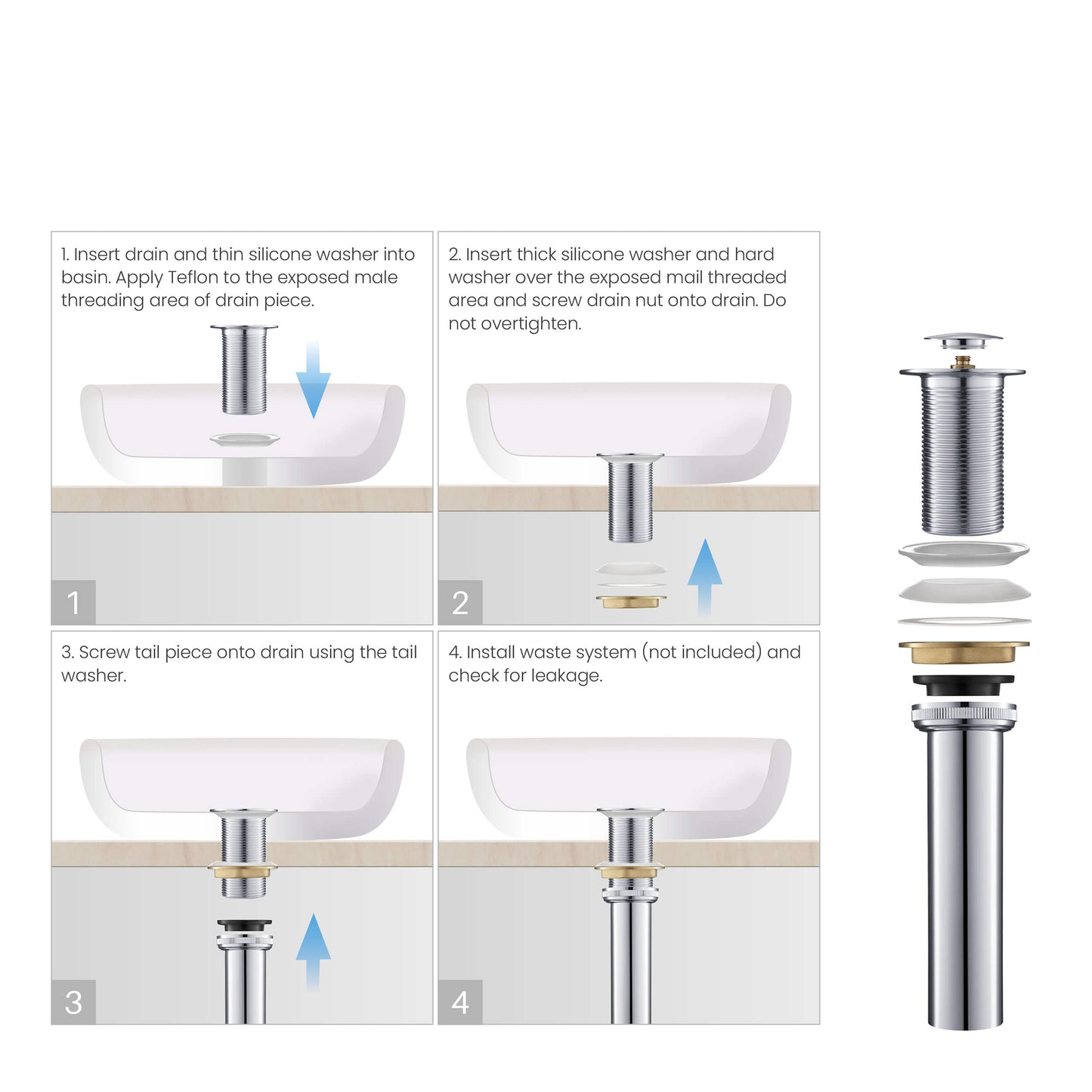 1. Insert drain and thin silicone washer into basin. Apply Teflon to the exposed male threading area of drain piece.

1

2. Insert thick silicone washer and hard washer over the exposed mail threaded area and screw drain nut onto drain. Do not overtighten.

2

3. Screw tail piece onto drain using the tail washer.

3

4. Install waste system (not included) and check for leakage.

4