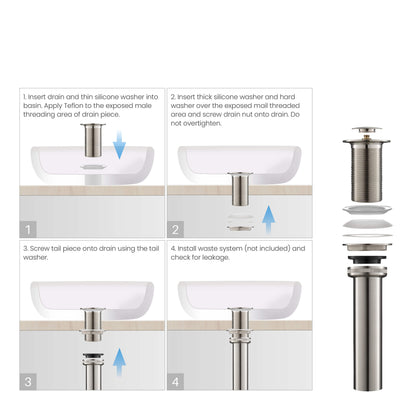 1. Insert drain and thin silicone washer into basin. Apply Teflon to the exposed male threading area of drain piece.

1

2. Insert thick silicone washer and hard washer over the exposed mail threaded area and screw drain nut onto drain. Do not overtighten.

2

3. Screw tail piece onto drain using the tail washer.

3

4. Install waste system (not included) and check for leakage.

4