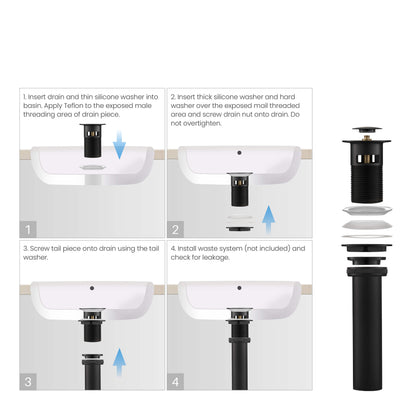 1. Insert drain and thin silicone washer into basin. Apply Teflon to the exposed male threading area of drain piece.

1

2. Insert thick silicone washer and hard washer over the exposed mail threaded area and screw drain nut onto drain. Do not overtighten.

2

3. Screw tail piece onto drain using the tail washer.

3

4. Install waste system (not included) and check for leakage.

4