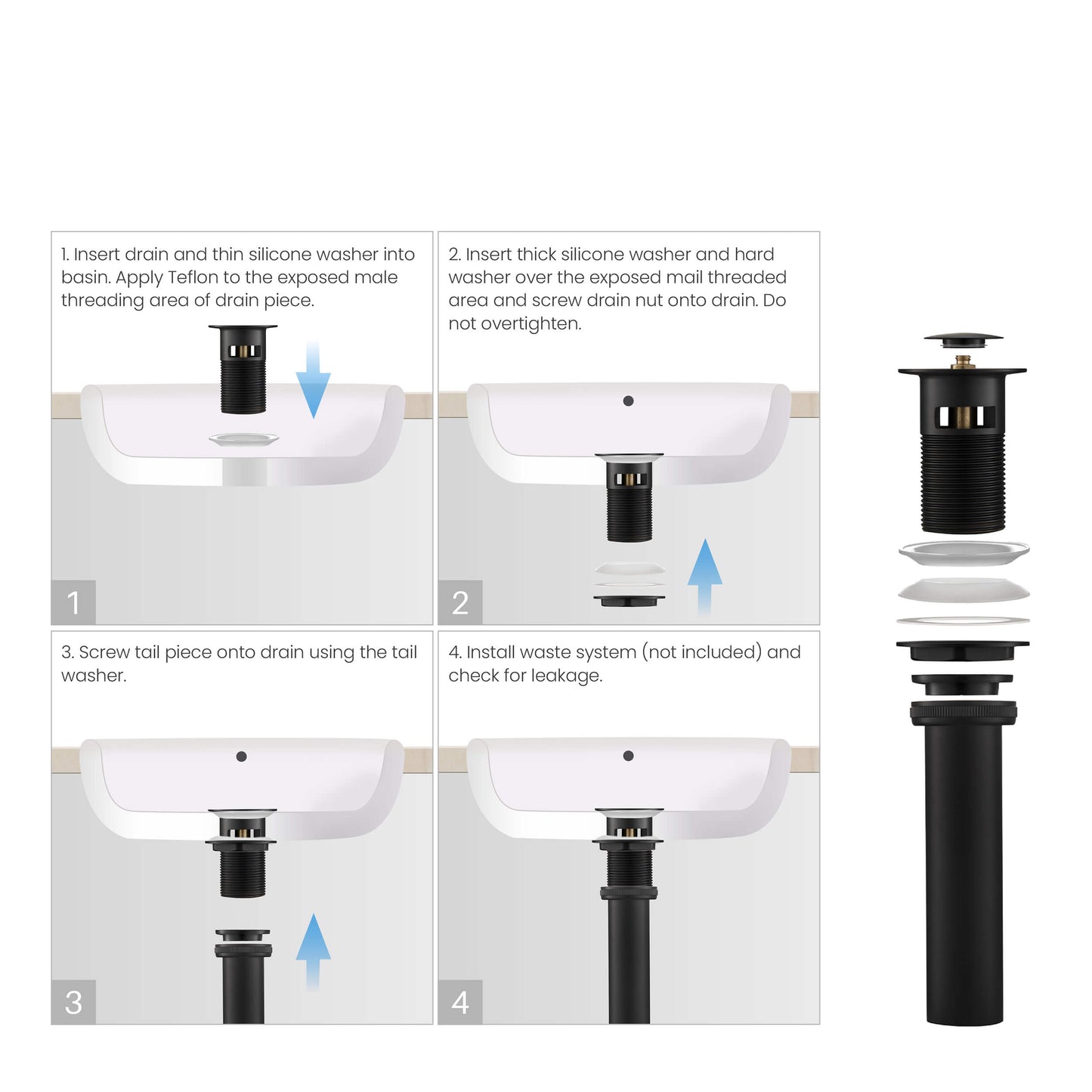 1. Insert drain and thin silicone washer into basin. Apply Teflon to the exposed male threading area of drain piece.

1

2. Insert thick silicone washer and hard washer over the exposed mail threaded area and screw drain nut onto drain. Do not overtighten.

2

3. Screw tail piece onto drain using the tail washer.

3

4. Install waste system (not included) and check for leakage.

4