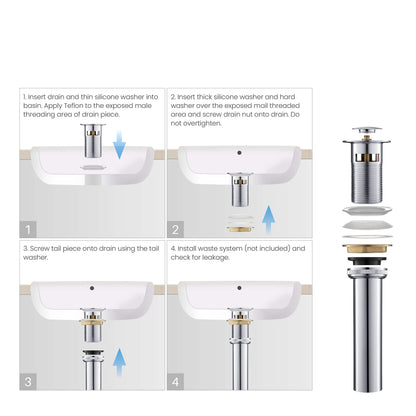 1. Insert drain and thin silicone washer into basin. Apply Teflon to the exposed male threading area of drain piece.

1

2. Insert thick silicone washer and hard washer over the exposed mail threaded area and screw drain nut onto drain. Do not overtighten.

2

3. Screw tail piece onto drain using the tail washer.

3

4. Install waste system (not included) and check for leakage.

4