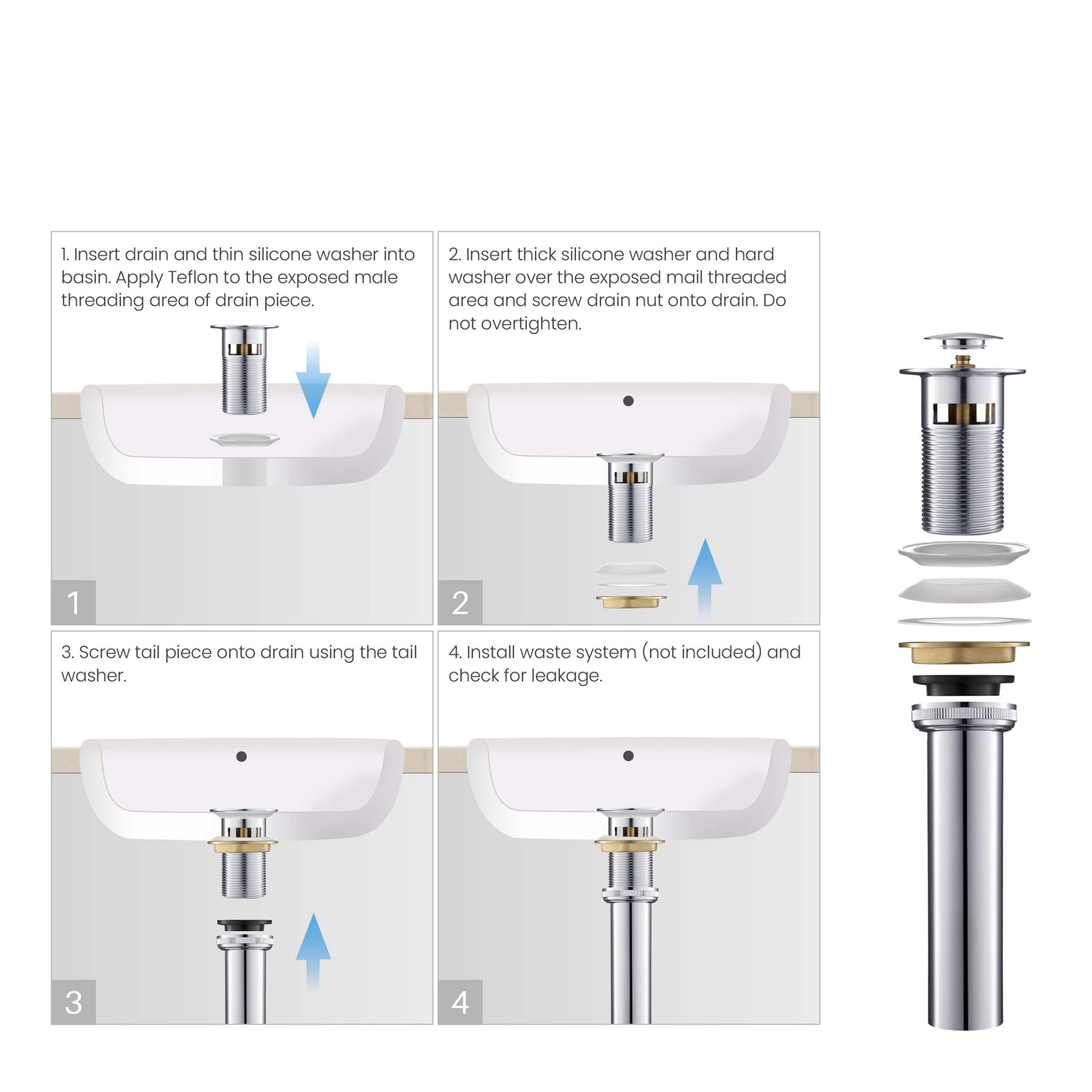 1. Insert drain and thin silicone washer into basin. Apply Teflon to the exposed male threading area of drain piece.

1

2. Insert thick silicone washer and hard washer over the exposed mail threaded area and screw drain nut onto drain. Do not overtighten.

2

3. Screw tail piece onto drain using the tail washer.

3

4. Install waste system (not included) and check for leakage.

4