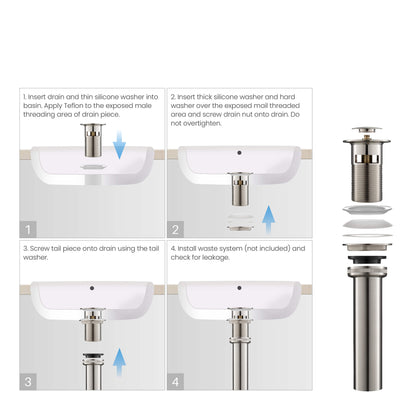 1. Insert drain and thin silicone washer into basin. Apply Teflon to the exposed male threading area of drain piece.

1

2. Insert thick silicone washer and hard washer over the exposed mail threaded area and screw drain nut onto drain. Do not overtighten.

2

3. Screw tail piece onto drain using the tail washer.

3

4. Install waste system (not included) and check for leakage.

4