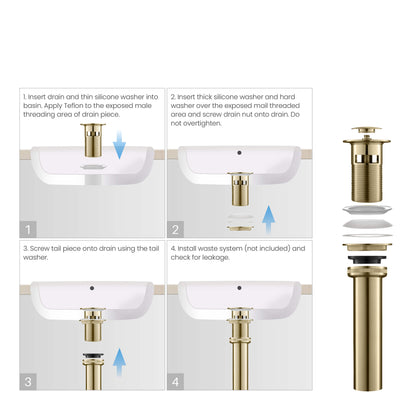 1. Insert drain and thin silicone washer into basin. Apply Teflon to the exposed male threading area of drain piece.

1

2. Insert thick silicone washer and hard washer over the exposed mail threaded area and screw drain nut onto drain. Do not overtighten.

2

3. Screw tail piece onto drain using the tail washer.

3

4. Install waste system (not included) and check for leakage.

4