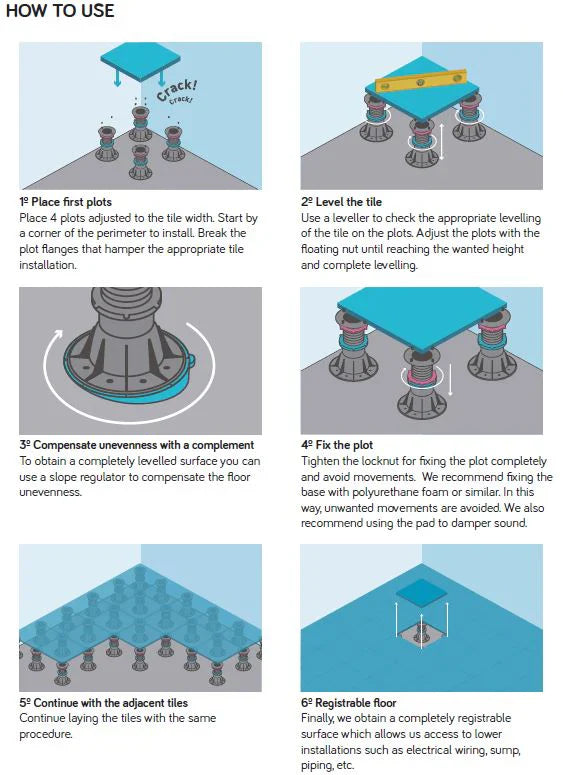 HOW TO USE

Crack!
Crack!

1º Place first plots
Place 4 plots adjusted to the tile width. Start by a corner of the perimeter to install. Break the plot flanges that hamper the appropriate tile installation.

2º Level the tile
Use a leveller to check the appropriate levelling of the tile on the plots. Adjust the plots with the floating nut until reaching the wanted height and complete levelling.

3º Compensate unevenness with a complement
To obtain a completely levelled surface you can use a slope regulator to compensate the floor unevenness.

4º Fix the plot
Tighten the locknut for fixing the plot completely and avoid movements. We recommend fixing the base with polyurethane foam or similar. In this way, unwanted movements are avoided. We also recommend using the pad to damper sound.

5º Continue with the adjacent tiles
Continue laying the tiles with the same procedure.

6º Registrable floor
Finally, we obtain a completely registrable surface which allows us access to lower installations such as electrical wiring, sump, piping, etc.