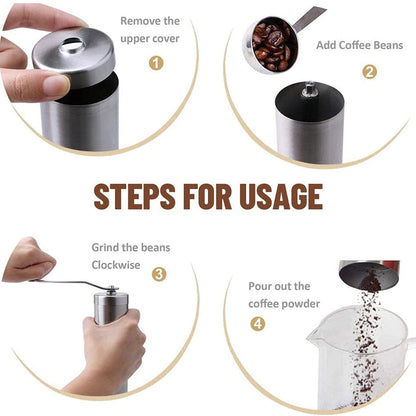 Remove the upper cover
1

Add Coffee Beans
2

STEPS FOR USAGE

Grind the beans Clockwise
3

Pour out the coffee powder
4