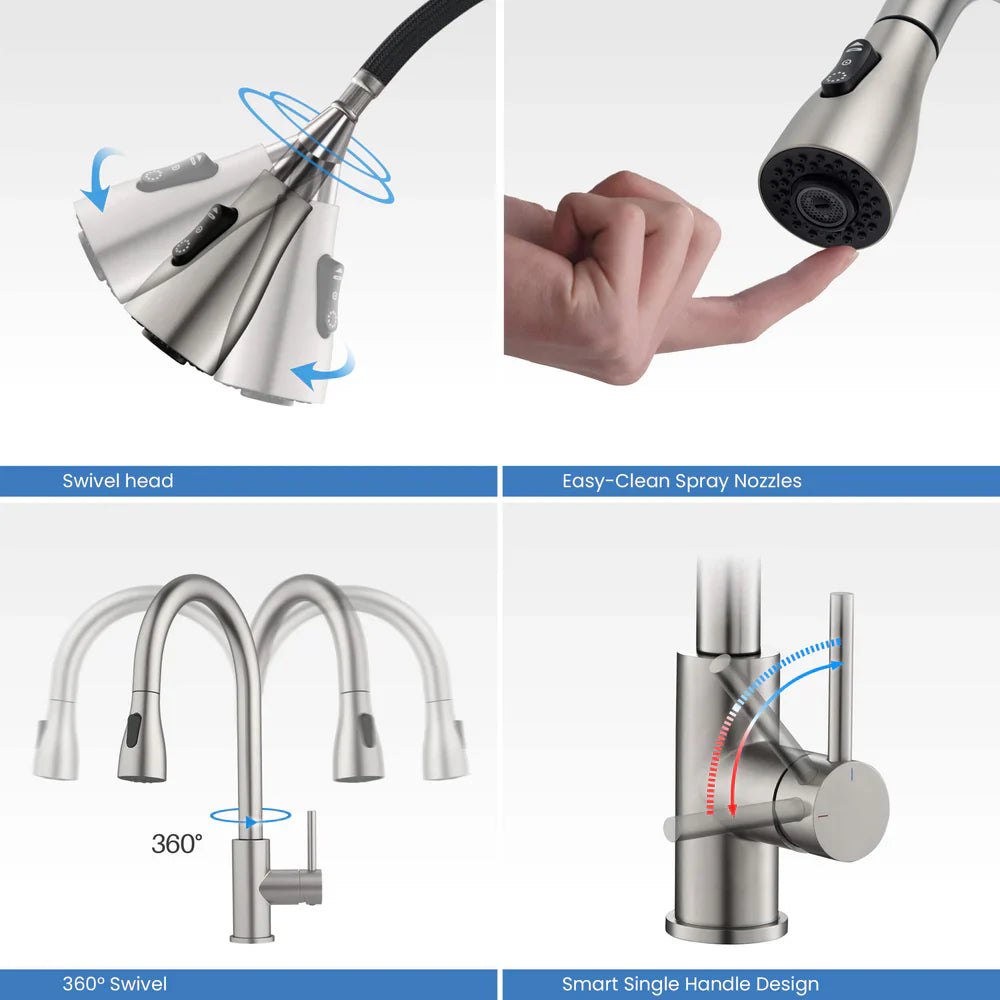 Swivel head

Easy-Clean Spray Nozzles

360°

360° Swivel

Smart Single Handle Design