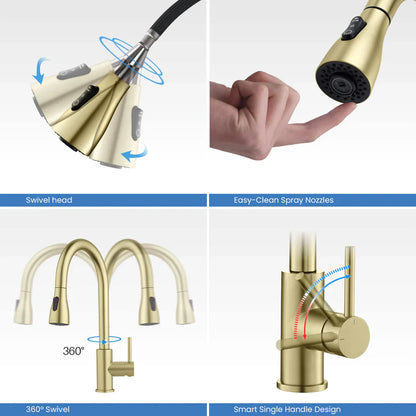 Swivel head

Easy-Clean Spray Nozzles

360°

360° Swivel

Smart Single Handle Design