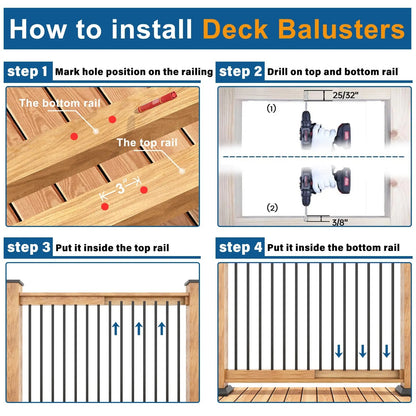 How to install Deck Balusters

step 1 Mark hole position on the railing

The bottom rail

The top rail

3"

step 2 Drill on top and bottom rail

25/32"

(1)

(2)

3/8"

step 3 Put it inside the top rail

step 4 Put it inside the bottom rail